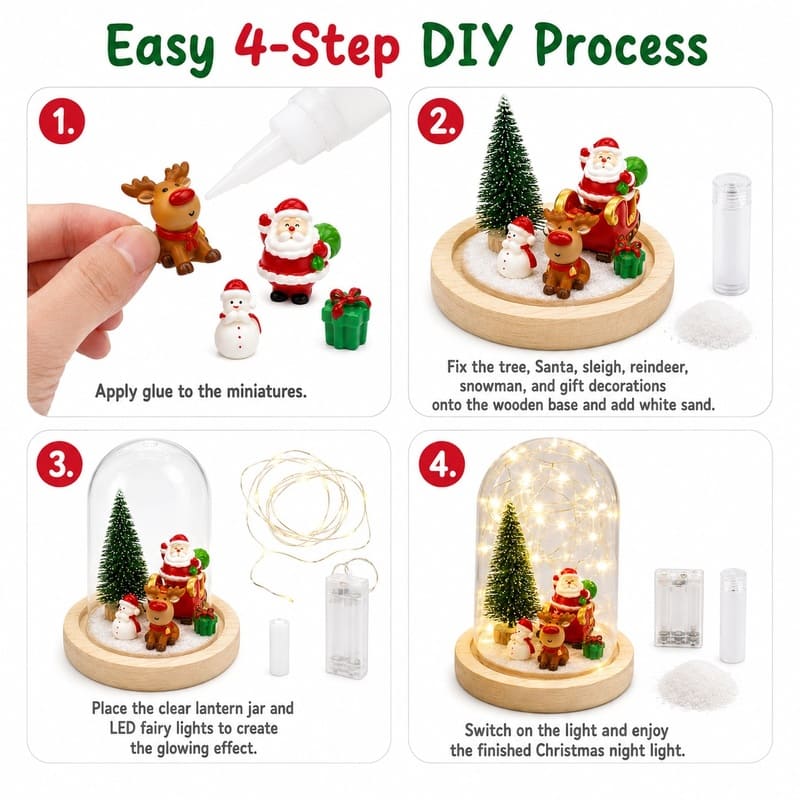 Easy 4-Step DIY Process

1.

Apply glue to the miniatures.

2.

Fix the tree, Santa, sleigh, reindeer, snowman, and gift decorations onto the wooden base and add white sand.

3.

Place the clear lantern jar and LED fairy lights to create the glowing effect.

4.

Switch on the light and enjoy the finished Christmas night light.