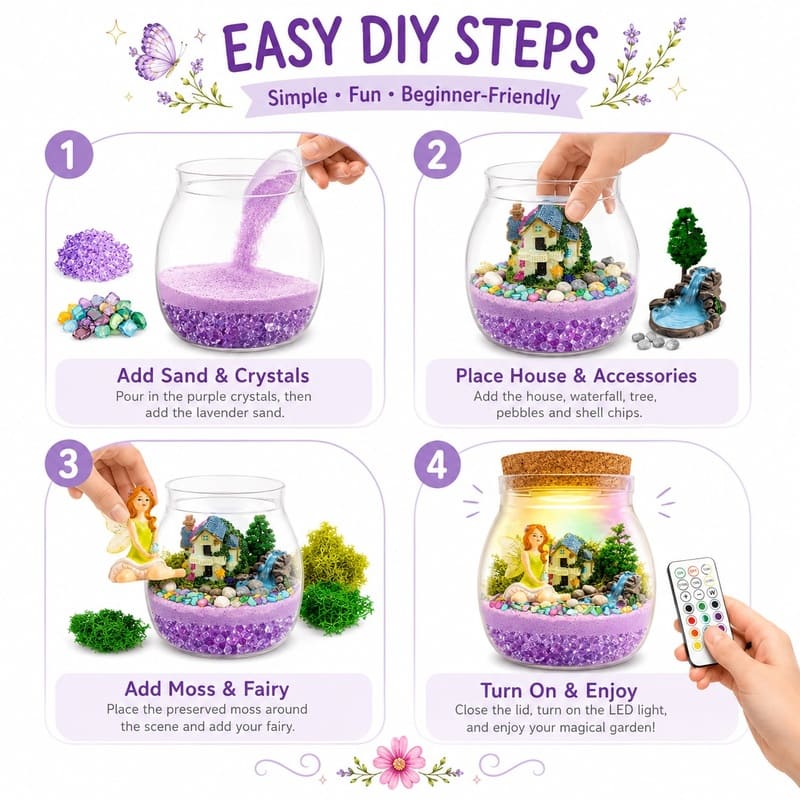 EASY DIY STEPS

Simple • Fun • Beginner-Friendly

1

Add Sand & Crystals

Pour in the purple crystals, then add the lavender sand.

2

Place House & Accessories

Add the house, waterfall, tree, pebbles and shell chips.

3

Add Moss & Fairy

Place the preserved moss around the scene and add your fairy.

4

Turn On & Enjoy

Close the lid, turn on the LED light, and enjoy your magical garden!