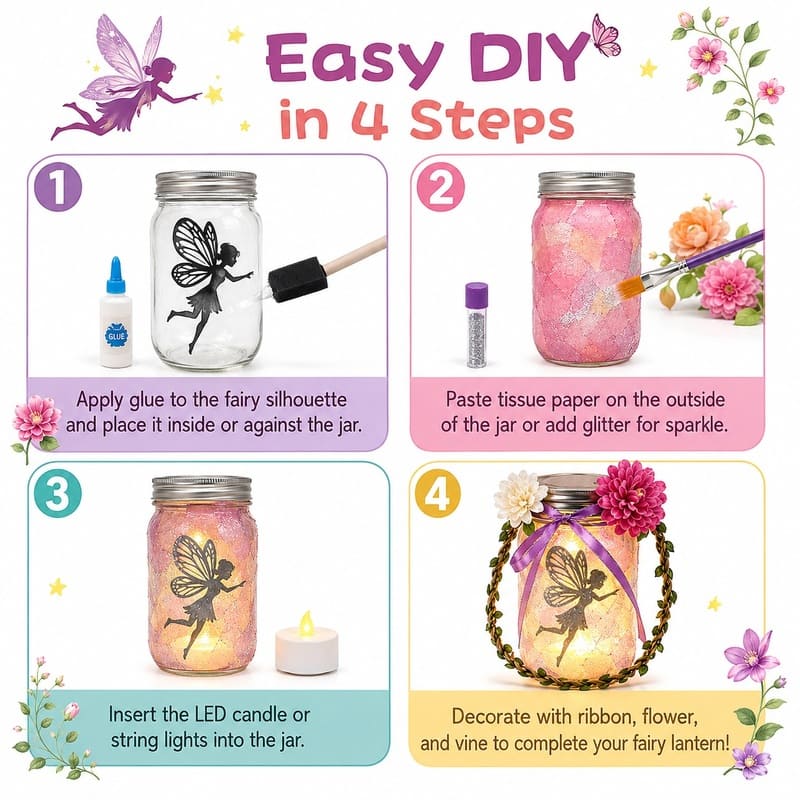 Easy DIY
in 4 Steps

1

GLUE

Apply glue to the fairy silhouette and place it inside or against the jar.

2

Paste tissue paper on the outside of the jar or add glitter for sparkle.

3

Insert the LED candle or string lights into the jar.

4

Decorate with ribbon, flower, and vine to complete your fairy lantern!