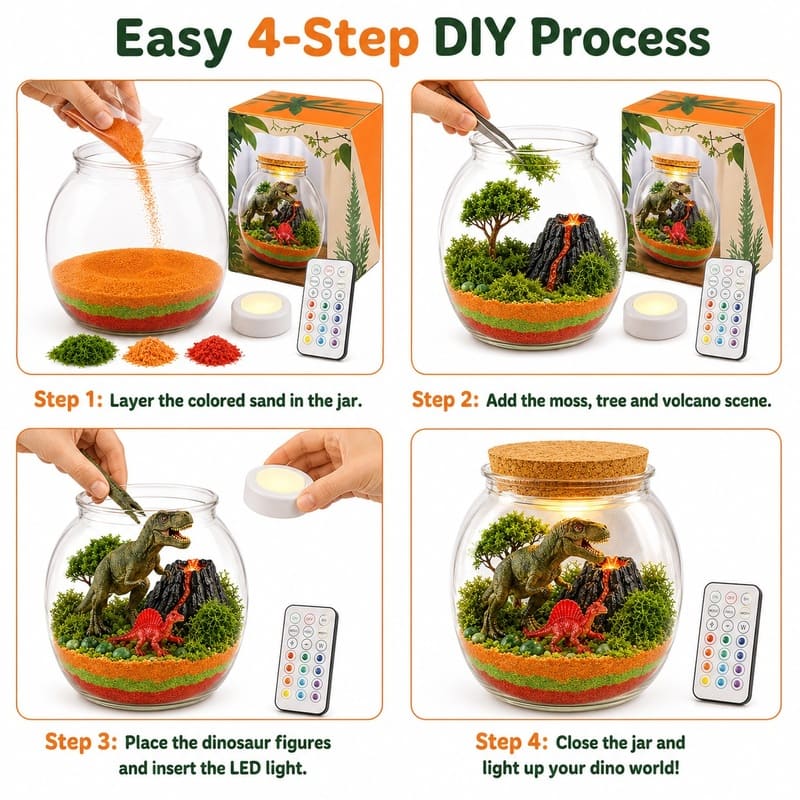 Easy 4-Step DIY Process

Step 1: Layer the colored sand in the jar.

Step 2: Add the moss, tree and volcano scene.

Step 3: Place the dinosaur figures and insert the LED light.

Step 4: Close the jar and light up your dino world!